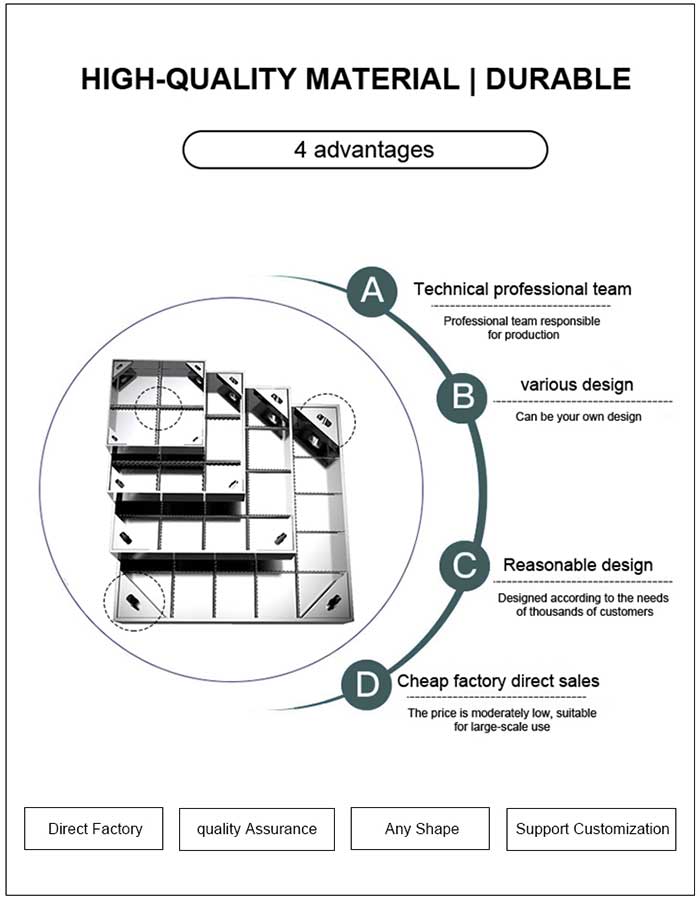 HIGH-QUALITY MATERIAL | DURABLE

4 advantages

A Technical professional team

Professional team responsible for production

B various design

Can be your own design

C Reasonable design

Designed according to the needs of thousands of customers

D Cheap factory direct sales

The price is moderately low, suitable for large-scale use

Direct Factory

quality Assurance

Any Shape

Support Customization