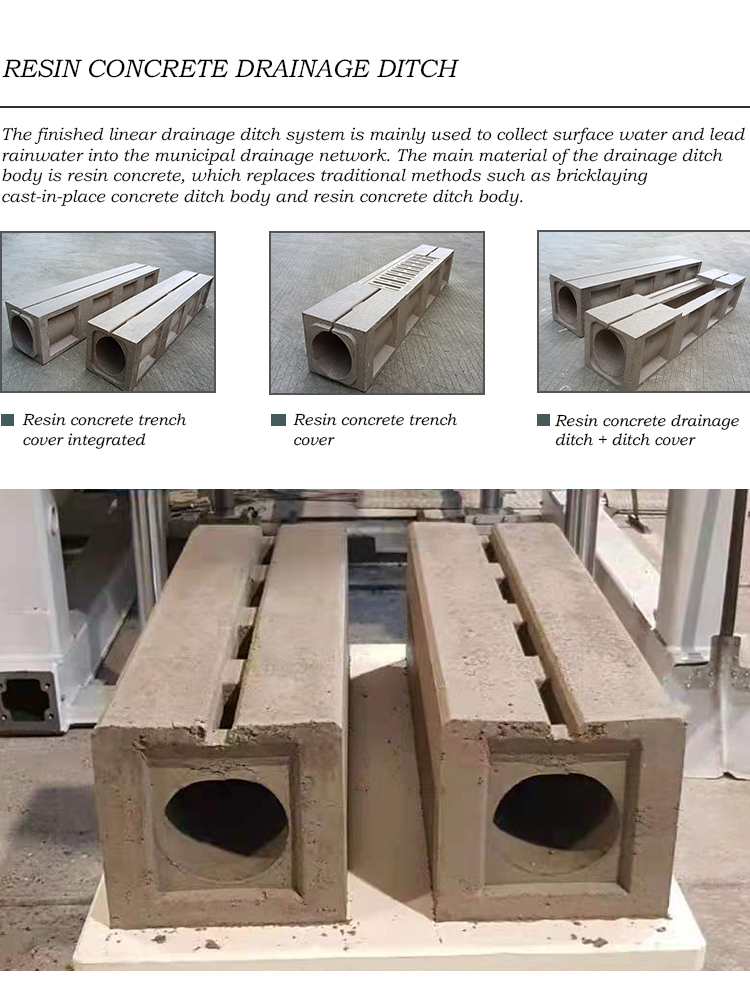 RESIN CONCRETE DRAINAGE DITCH

The finished linear drainage ditch system is mainly used to collect surface water and lead rainwater into the municipal drainage network. The main material of the drainage ditch body is resin concrete, which replaces traditional methods such as bricklaying cast-in-place concrete ditch body and resin concrete ditch body.

Resin concrete trench cover integrated

Resin concrete trench cover

Resin concrete drainage ditch + ditch cover