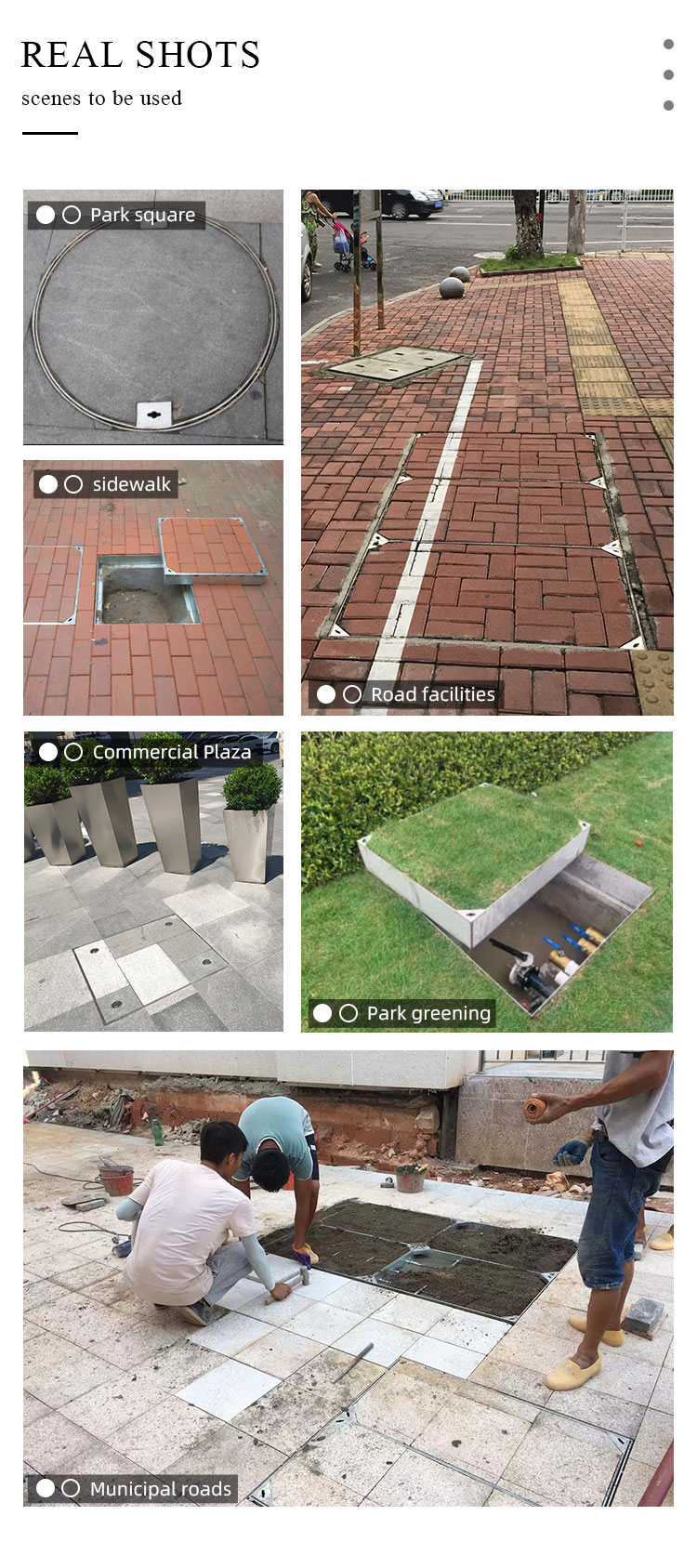 REAL SHOTS
scenes to be used

Park square

sidewalk

Road facilities

Commercial Plaza

Park greening

Municipal roads